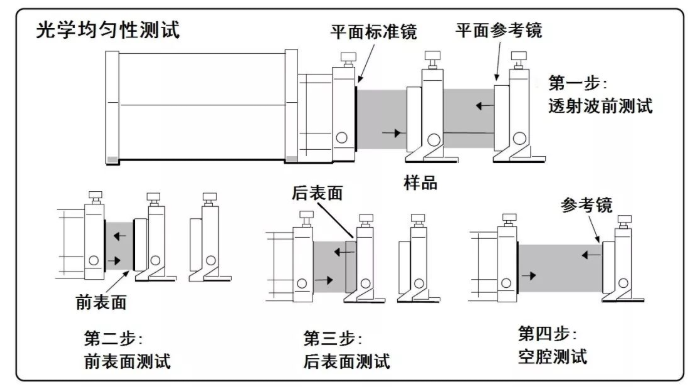 光学均匀性测试

平面标准镜

平面参考镜

第一步:
透射波前测试

样品

后表面

参考镜

前表面

第二步:
前表面测试

第三步:
后表面测试

第四步:
空腔测试